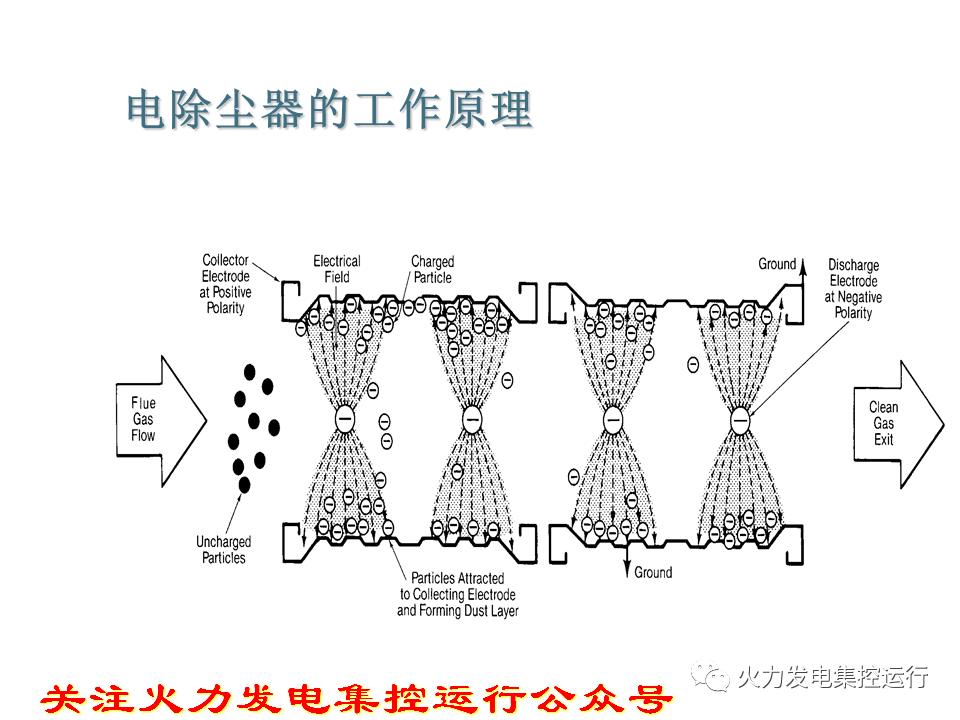 电除尘器的工作原理

Collector Electrode at Positive Polarity

Electrical Field

Charged Particle

Ground

Discharge Electrode at Negative Polarity

Flue Gas Flow

Clean Gas Exit

Uncharged Particles

Particles Attracted to Collecting Electrode and Forming Dust Layer

Ground

关注火力发电集控运行公众号

火力发电集控运行