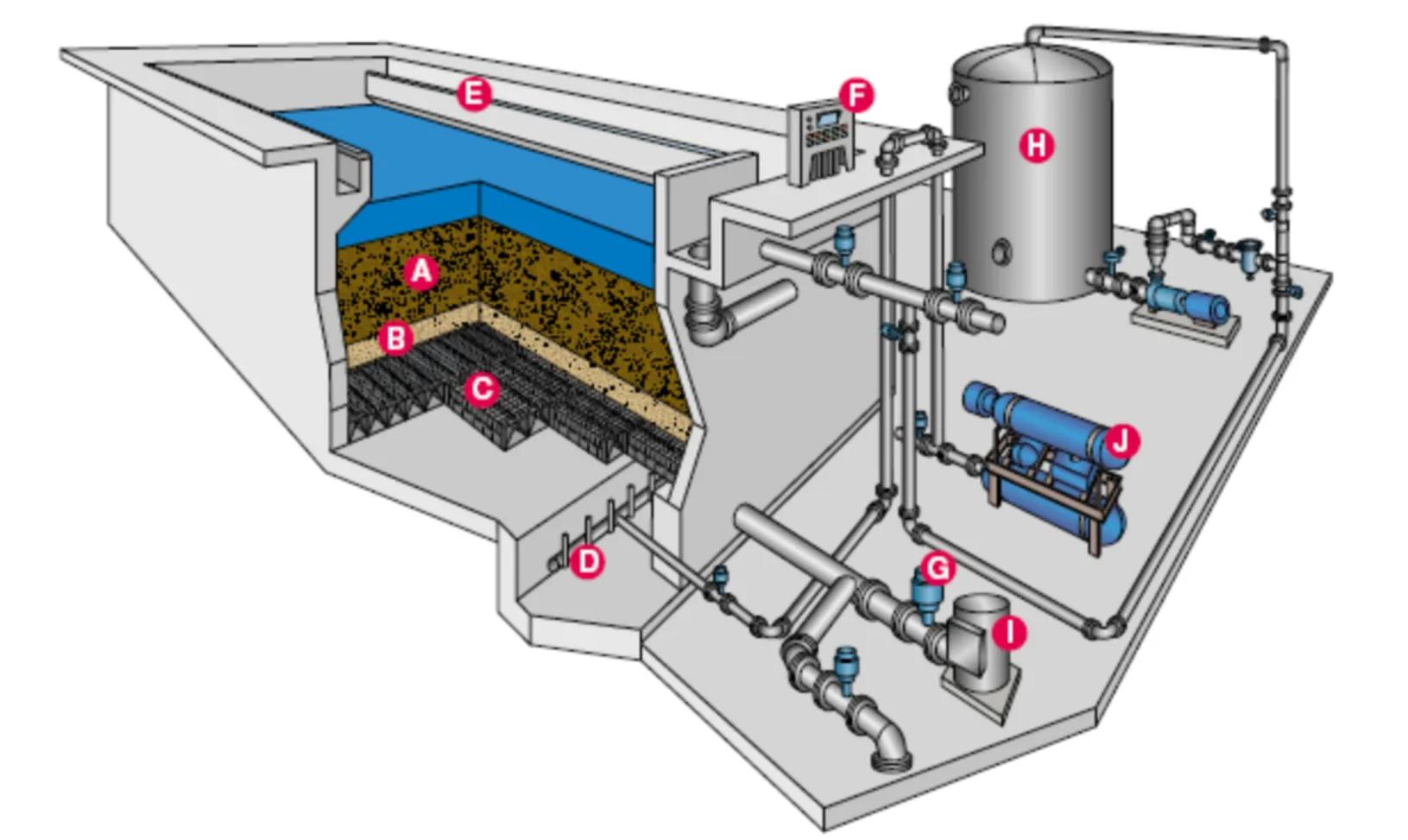 E
F
H
A
B
C
J
D
G
I