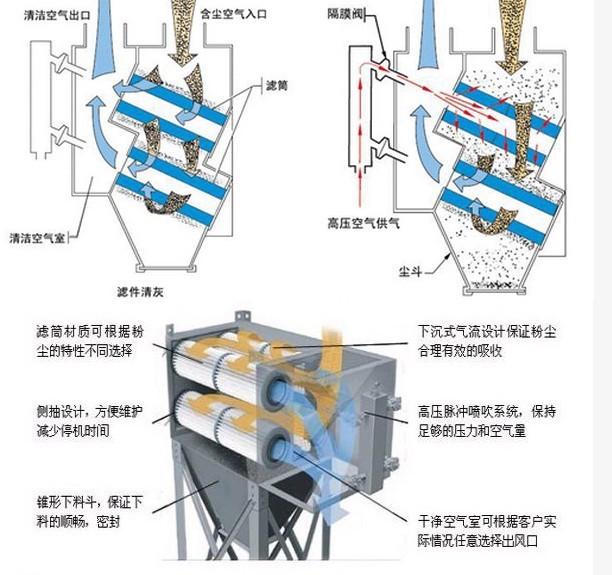 清洁空气出口

含尘空气入口

滤筒

清洁空气室

滤件清灰

隔膜阀

高压空气供气

尘斗

滤筒材质可根据粉尘的特性不同选择

侧抽设计，方便维护减少停机时间

锥形下料斗，保证下料的顺畅，密封

下沉式气流设计保证粉尘合理有效的吸收

高压脉冲喷吹系统，保持足够的压力和空气量

干净空气室可根据客户实际情况任意选择出风口