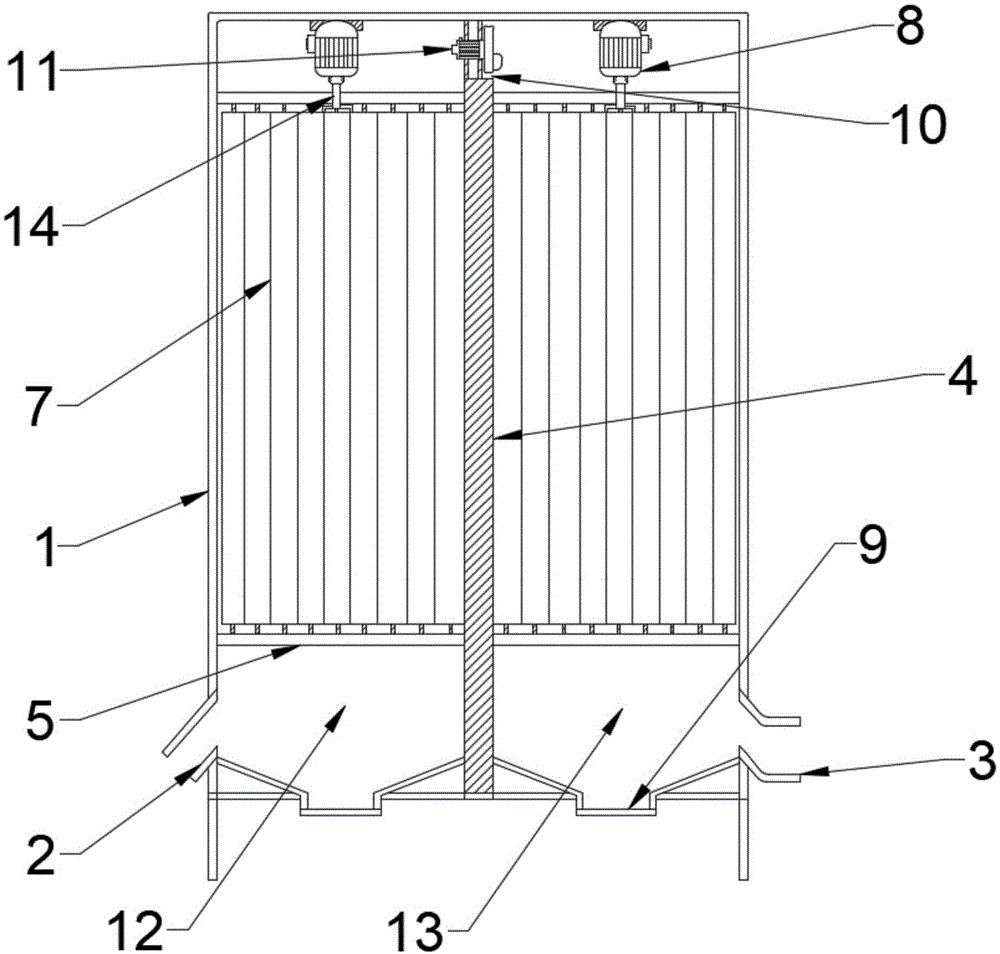 11
8
10
14
7
4
1
9
5
3
2
12
13