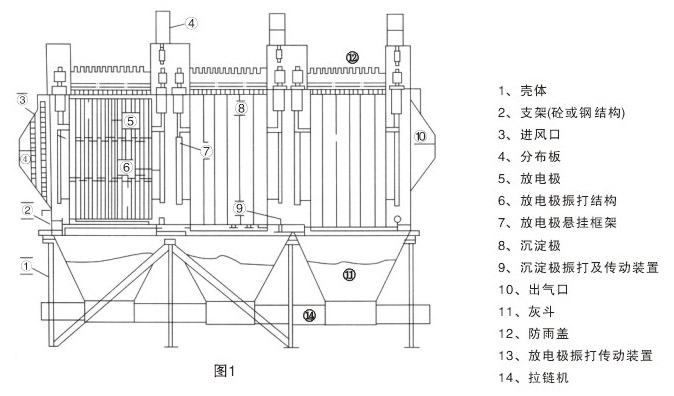 ④
⑫
③
⑤
⑧
⑩
④
⑦
⑥
②
⑨
①
⑪
⑭
图1

1、壳体
2、支架(砼或钢结构)
3、进风口
4、分布板
5、放电极
6、放电极振打结构
7、放电极悬挂框架
8、沉淀极
9、沉淀极振打及传动装置
10、出气口
11、灰斗
12、防雨盖
13、放电极振打传动装置
14、拉链机