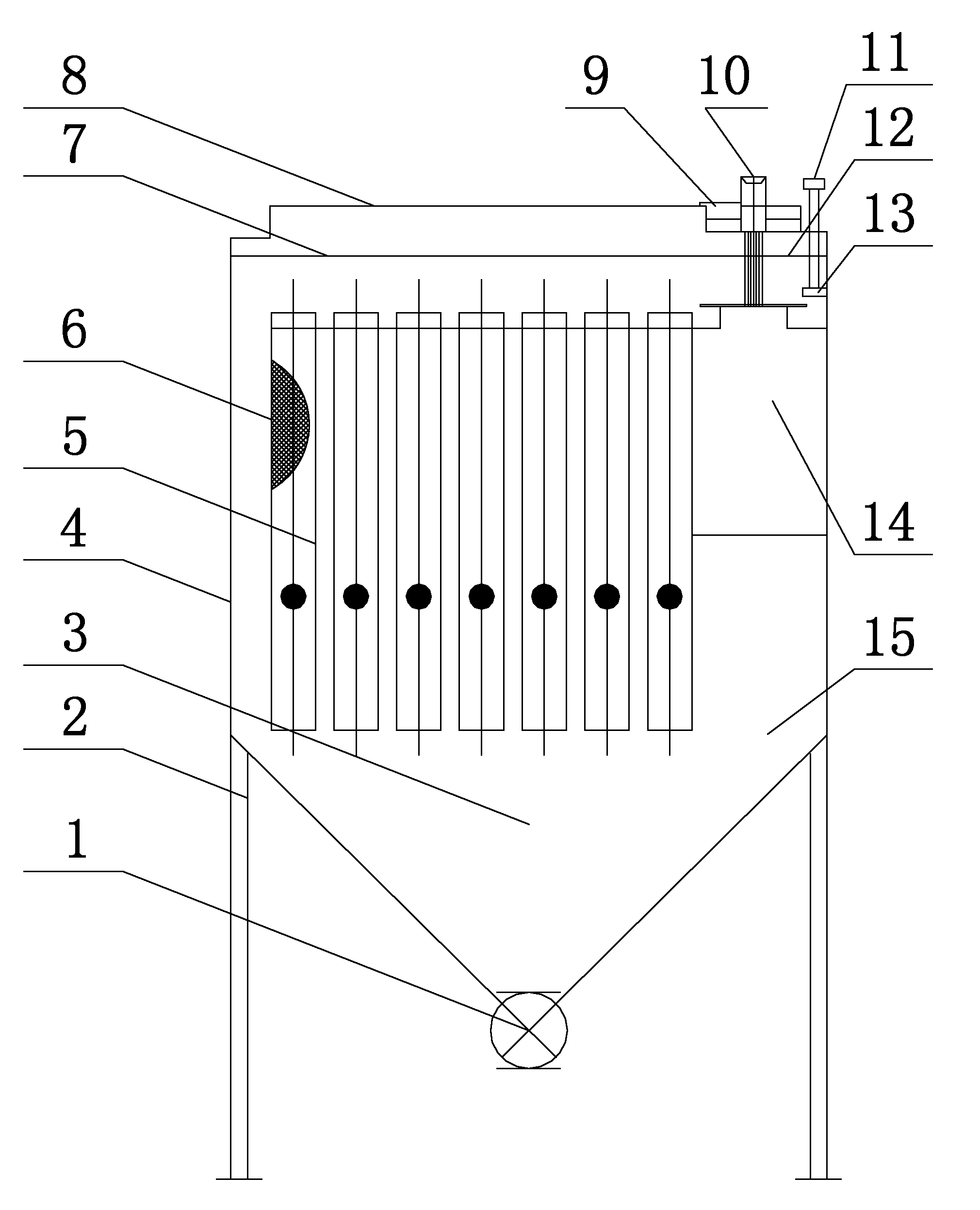 8
7
6
5
4
3
2
1
9
10
11
12
13
14
15